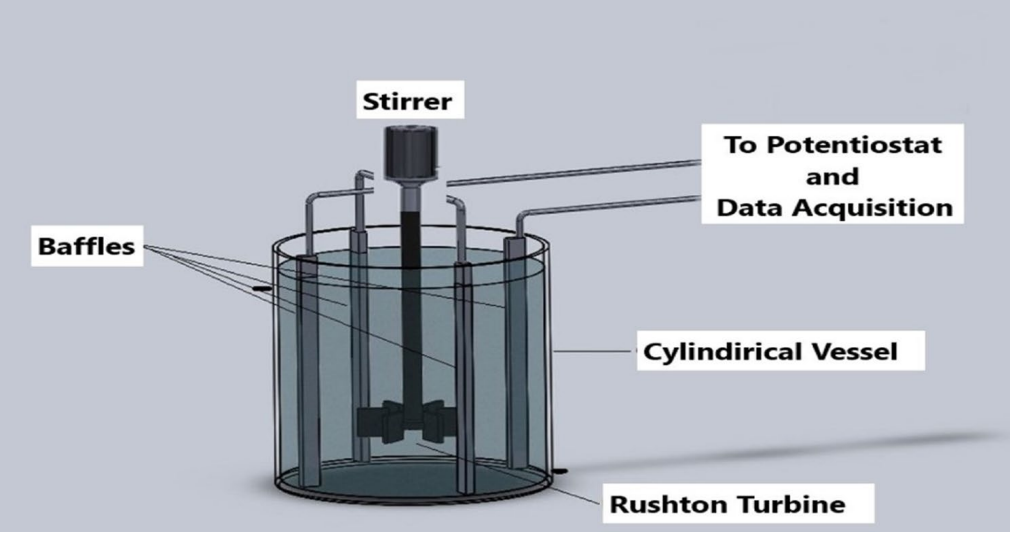 Stirrer

To Potentiostat and Data Acquisition

Baffles

Cylindirical Vessel

Rushton Turbine